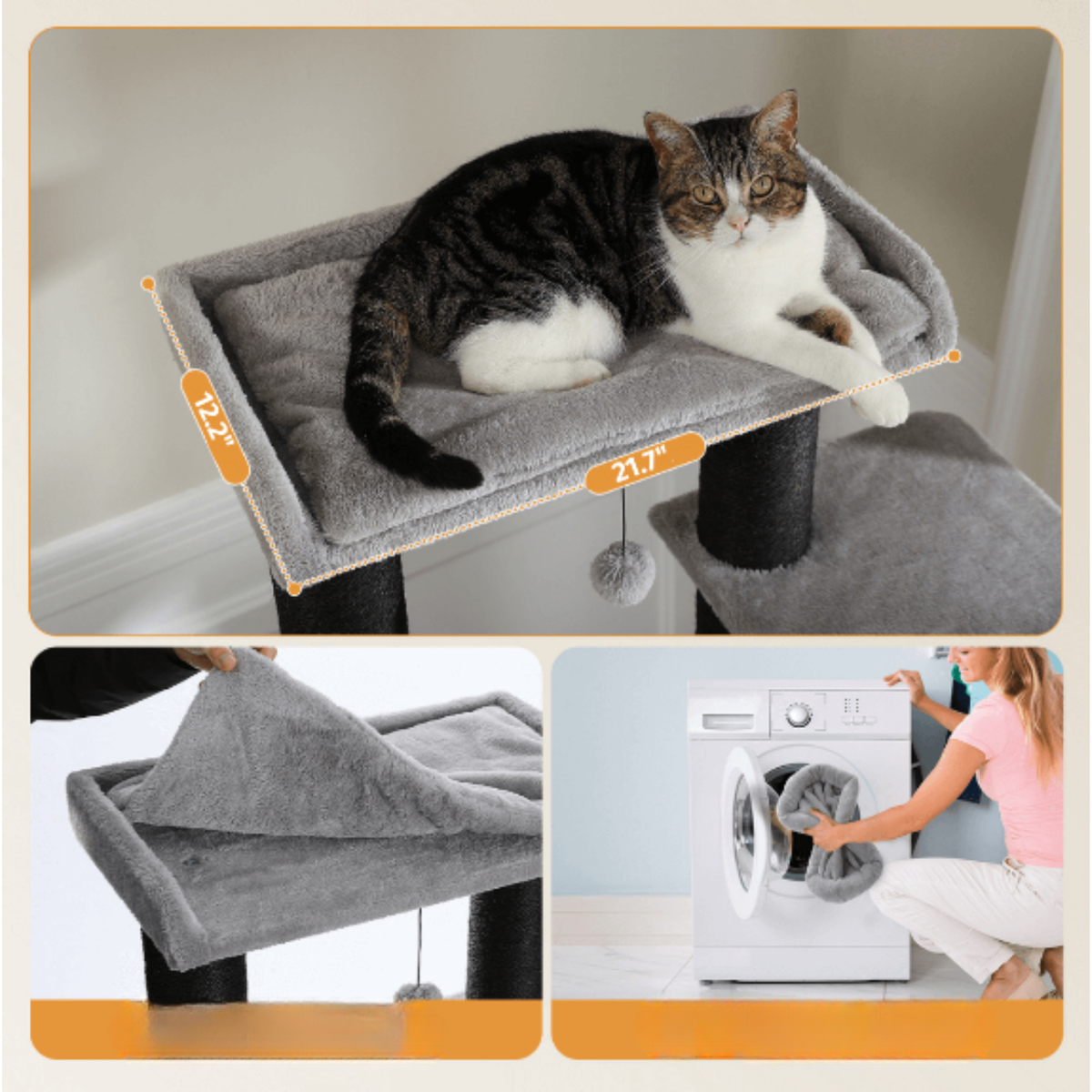 12.2"
21.7"